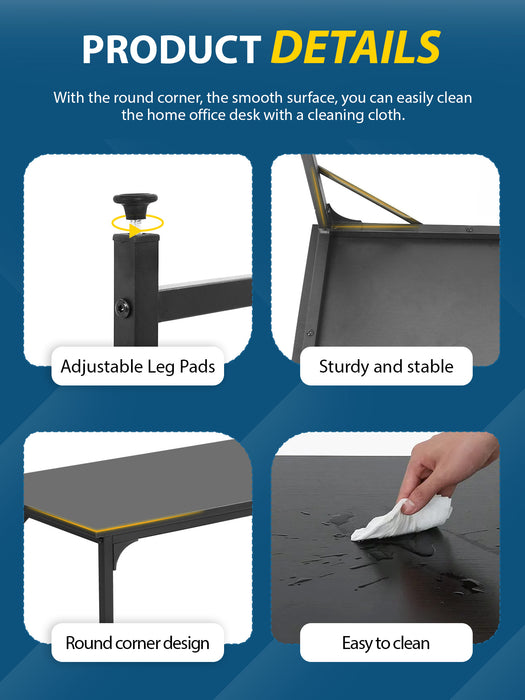 PRODUCT DETAILS

With the round corner, the smooth surface, you can easily clean the home office desk with a cleaning cloth.

Adjustable Leg Pads

Sturdy and stable

Round corner design

Easy to clean